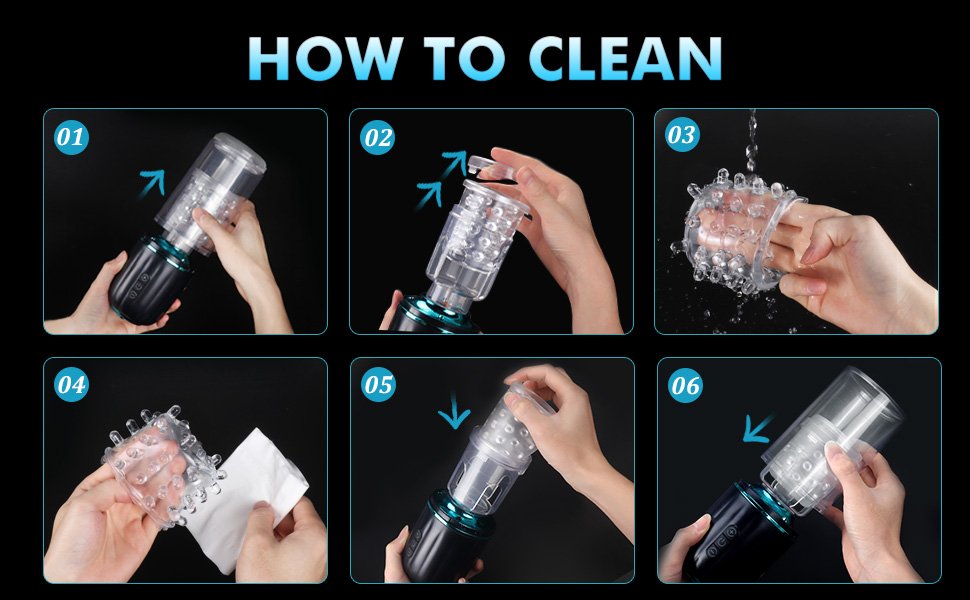 HOW TO CLEAN

01

02

03

04

05

06