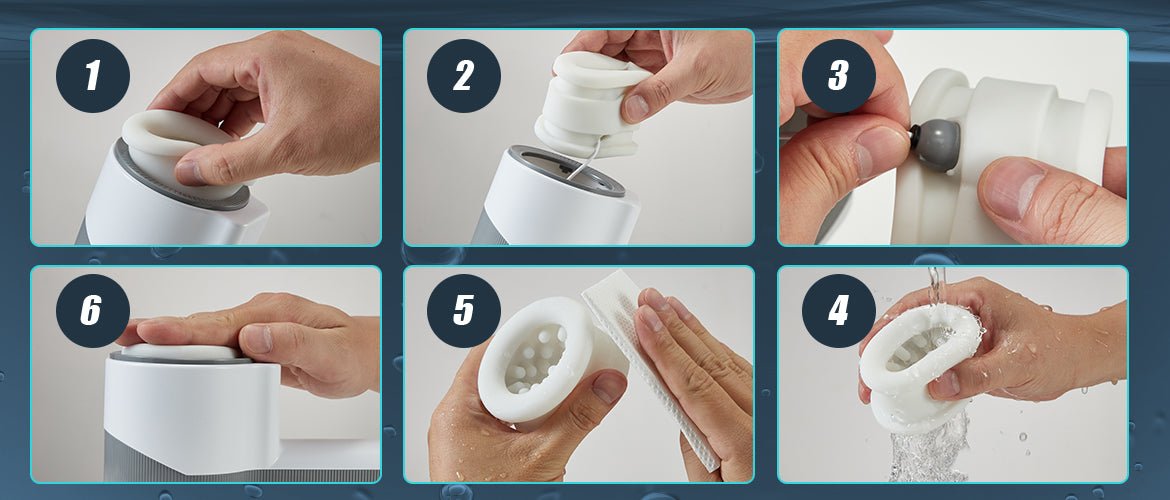 1

2

3

6

5

4