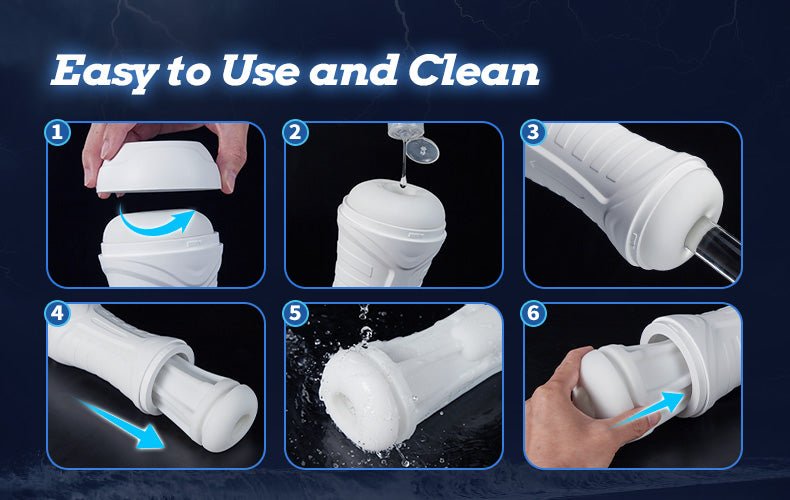 Easy to Use and Clean

1

2

3

4

5

6