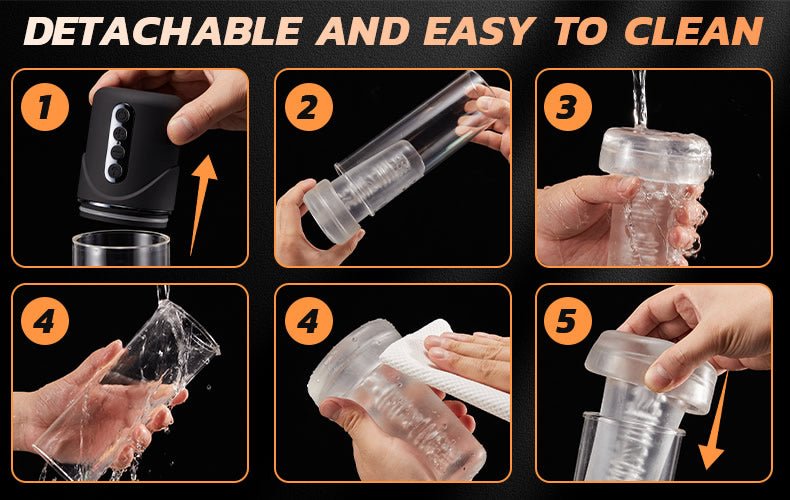 DETACHABLE AND EASY TO CLEAN

1

2

3

4

4

5