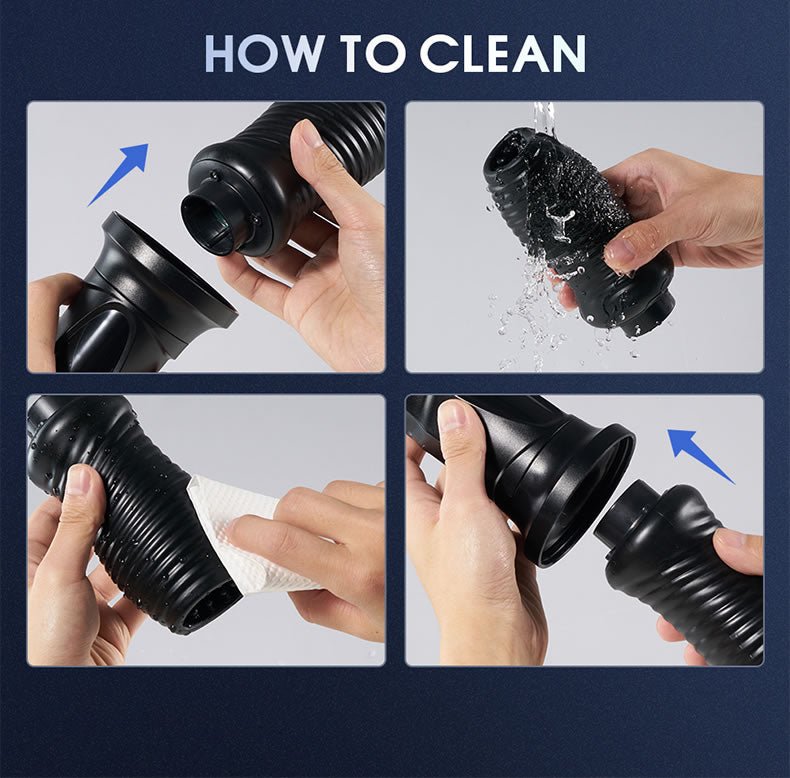 HOW TO CLEAN