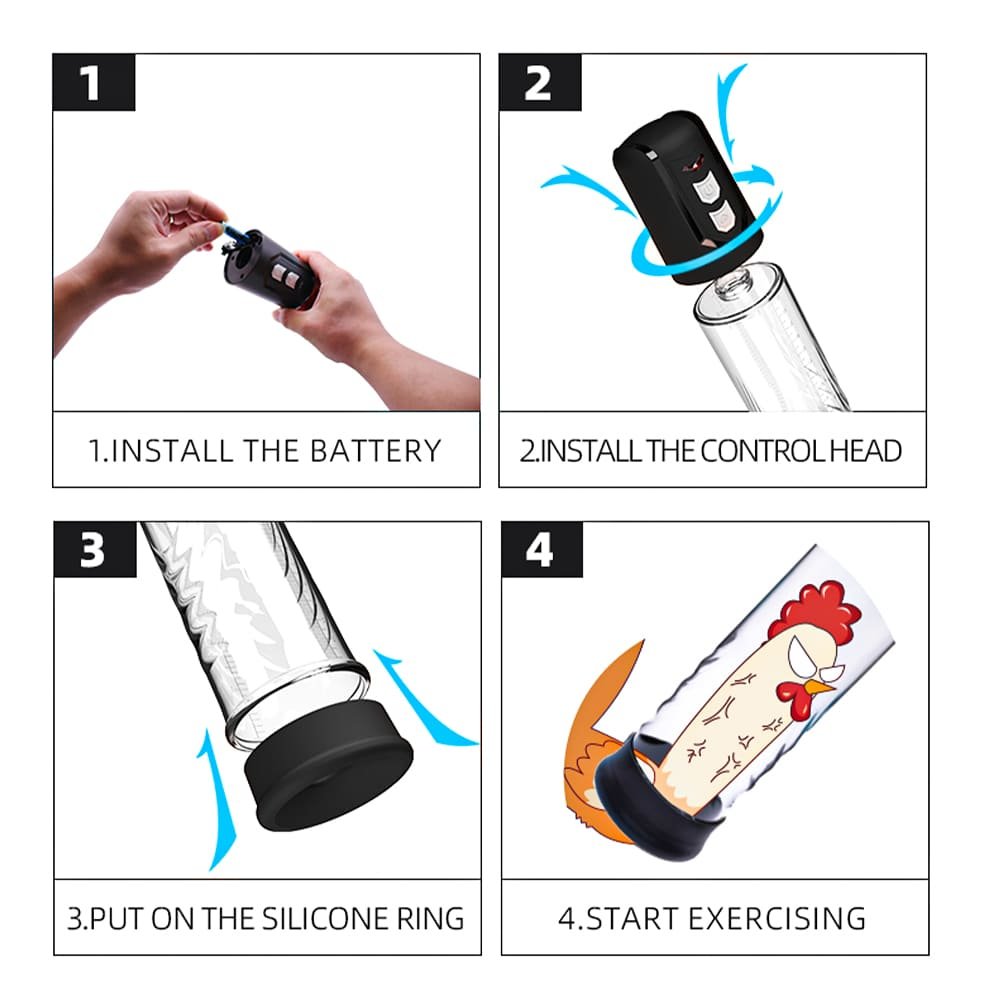 1

1.INSTALL THE BATTERY

2

2.INSTALL THE CONTROL HEAD

3

3.PUT ON THE SILICONE RING

4

4.START EXERCISING