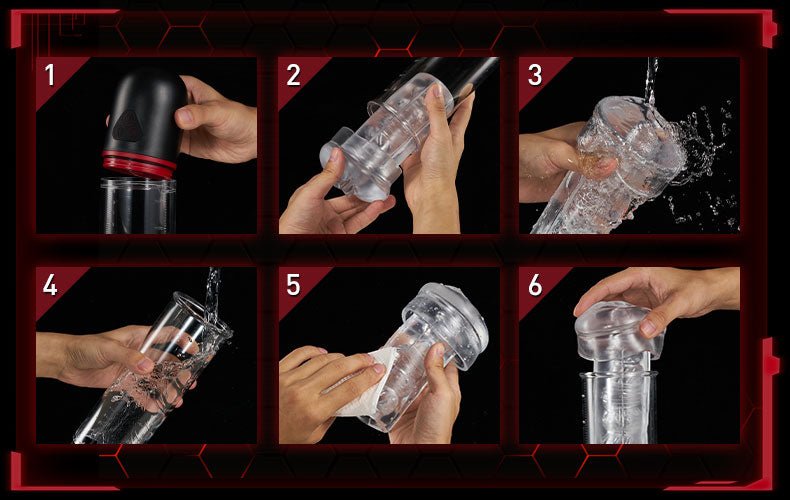 1

2

3

4

5

6