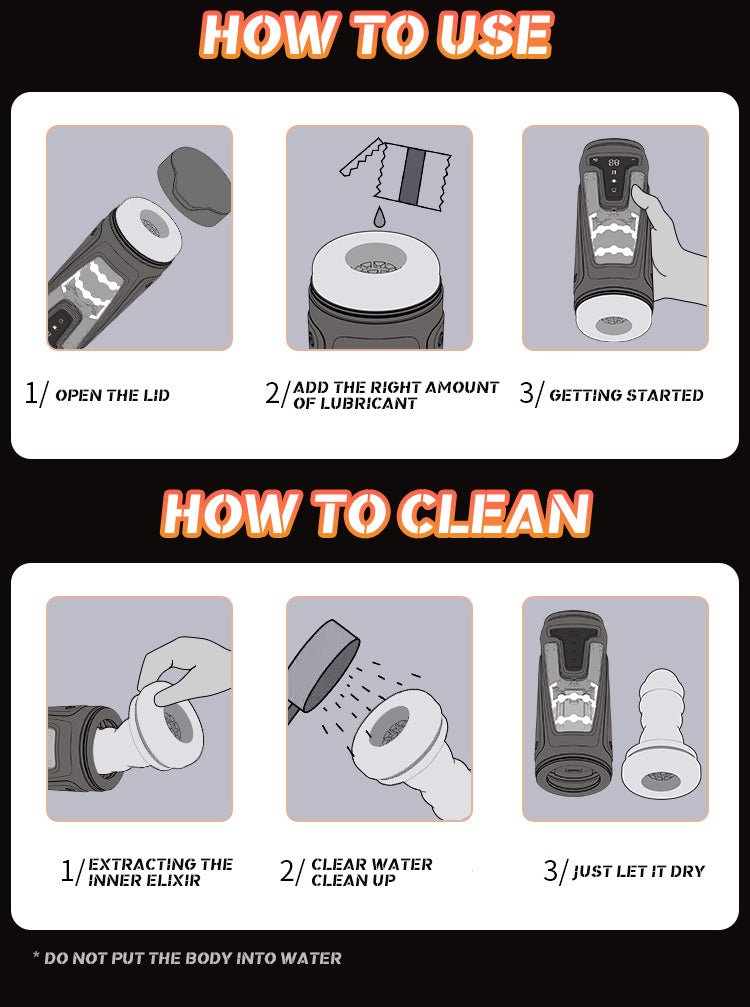 HOW TO USE

1/ OPEN THE LID

2/ ADD THE RIGHT AMOUNT OF LUBRICANT

3/ GETTING STARTED

HOW TO CLEAN

1/ EXTRACTING THE INNER ELIXIR

2/ CLEAR WATER CLEAN UP

3/ JUST LET IT DRY

* DO NOT PUT THE BODY INTO WATER