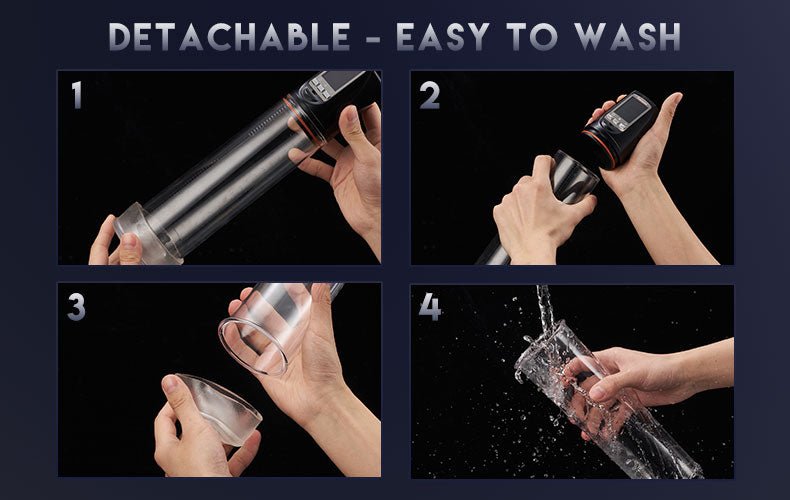 DETACHABLE - EASY TO WASH

1

2

3

4