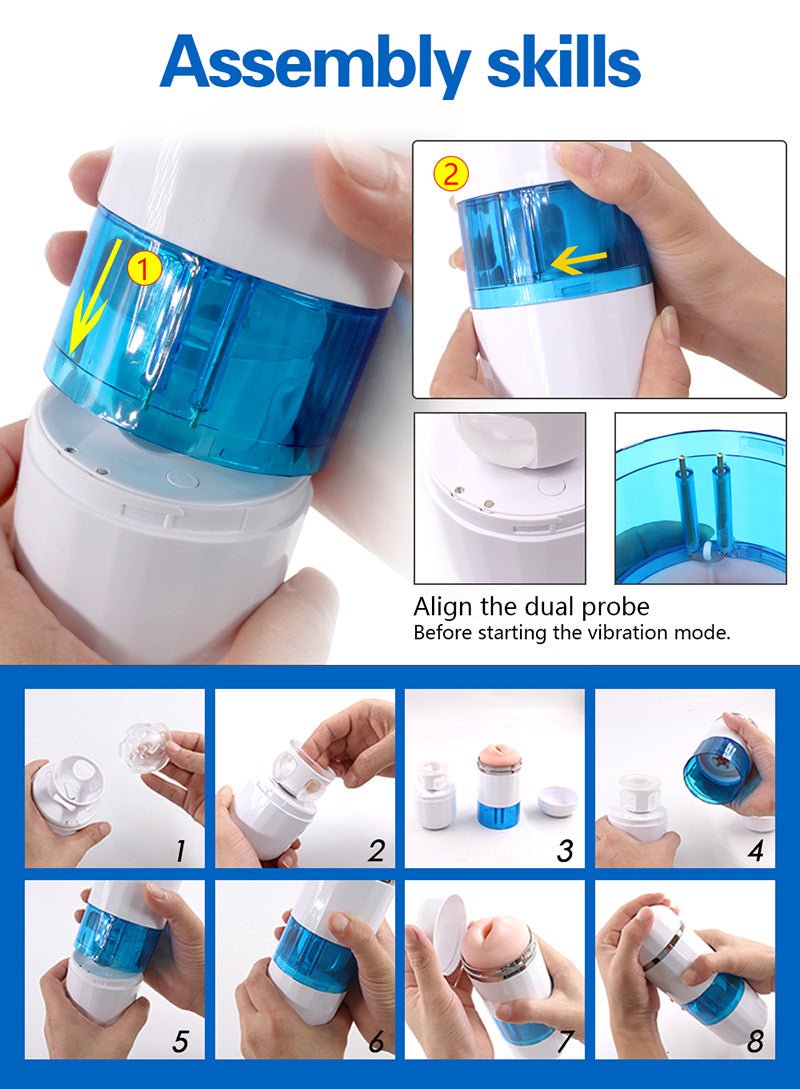 Assembly skills

1

2

Align the dual probe
Before starting the vibration mode.

1

2

3

4

5

6

7

8