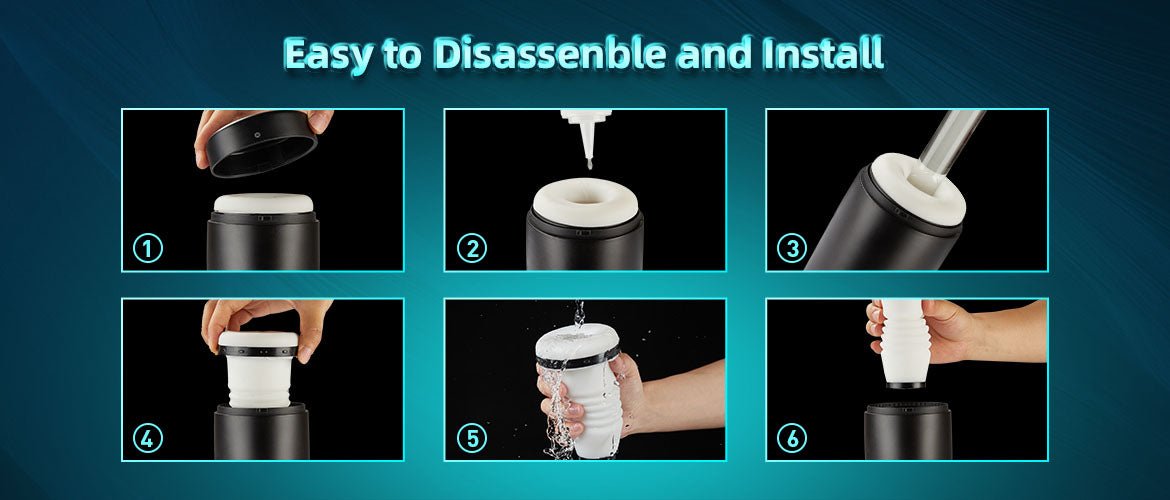 Easy to Disassenble and Install

1

2

3

4

5

6