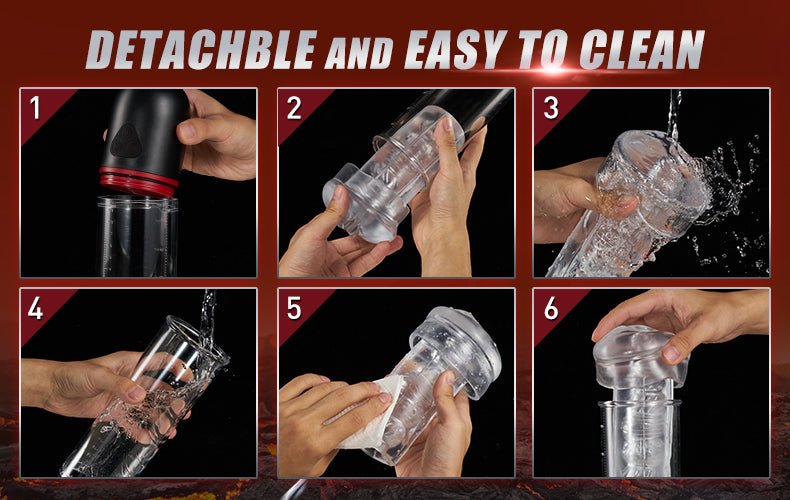 DETACHBLE AND EASY TO CLEAN

1

2

3

4

5

6