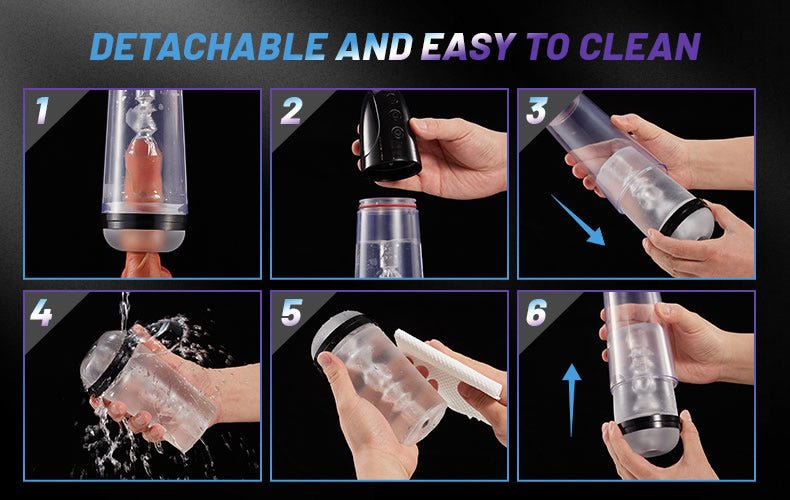 DETACHABLE AND EASY TO CLEAN

1

2

3

4

5

6